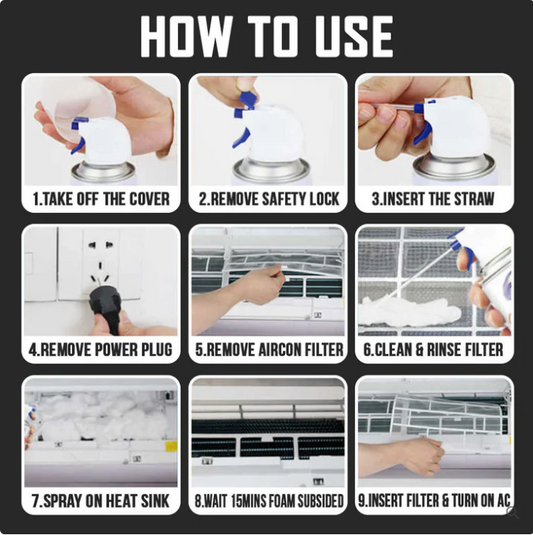 HOW TO USE

1.TAKE OFF THE COVER

2.REMOVE SAFETY LOCK

3.INSERT THE STRAW

4.REMOVE POWER PLUG

5.REMOVE AIRCON FILTER

6.CLEAN & RINSE FILTER

7.SPRAY ON HEAT SINK

8.WAIT 15MINS FOAM SUBSIDED

9.INSERT FILTER & TURN ON AC