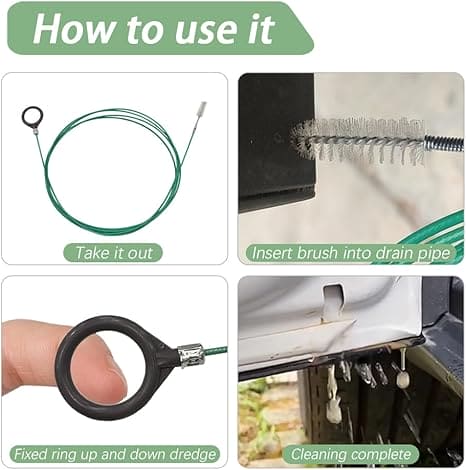 How to use it

Take it out

Insert brush into drain pipe

Fixed ring up and down dredge

Cleaning complete