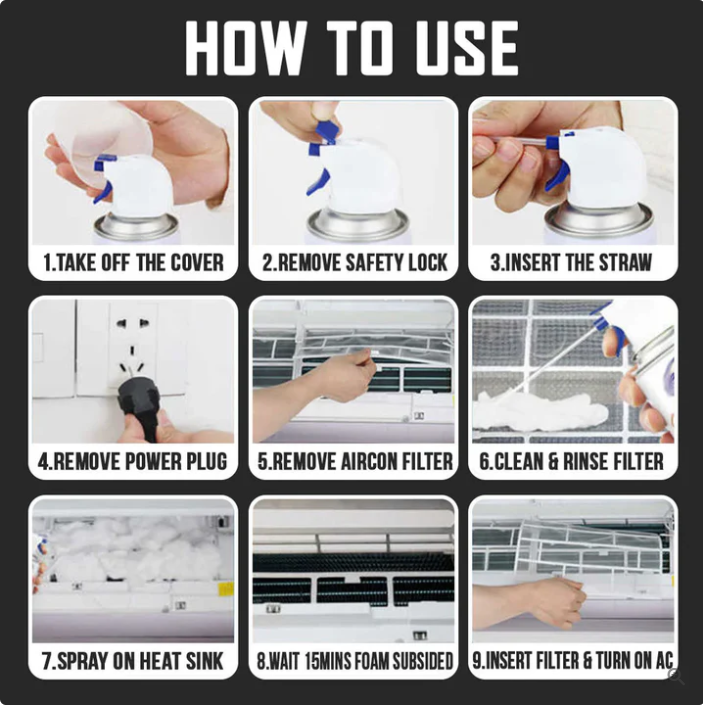 HOW TO USE

1.TAKE OFF THE COVER

2.REMOVE SAFETY LOCK

3.INSERT THE STRAW

4.REMOVE POWER PLUG

5.REMOVE AIRCON FILTER

6.CLEAN & RINSE FILTER

7.SPRAY ON HEAT SINK

8.WAIT 15MINS FOAM SUBSIDED

9.INSERT FILTER & TURN ON AC